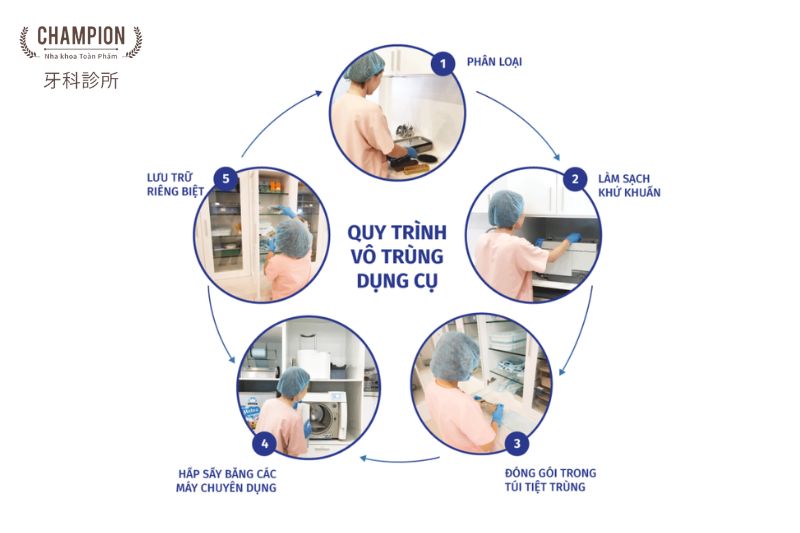 CHAMPION
Nha khoa Toàn Phẩm
牙科診所

QUY TRÌNH VÔ TRÙNG DỤNG CỤ

1 PHÂN LOẠI

2 LÀM SẠCH KHỬ KHUẨN

3 ĐÓNG GÓI TRONG TÚI TIỆT TRÙNG

4 HẤP SẤY BẰNG CÁC MÁY CHUYÊN DỤNG

5 LƯU TRỮ RIÊNG BIỆT